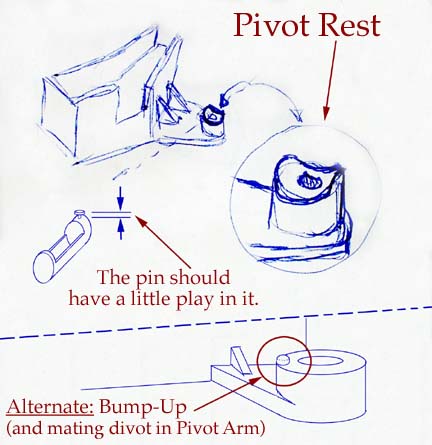 Pivot Rest

The pin should have a little play in it.

Alternate: Bump-Up
(and mating divot in Pivot Arm)